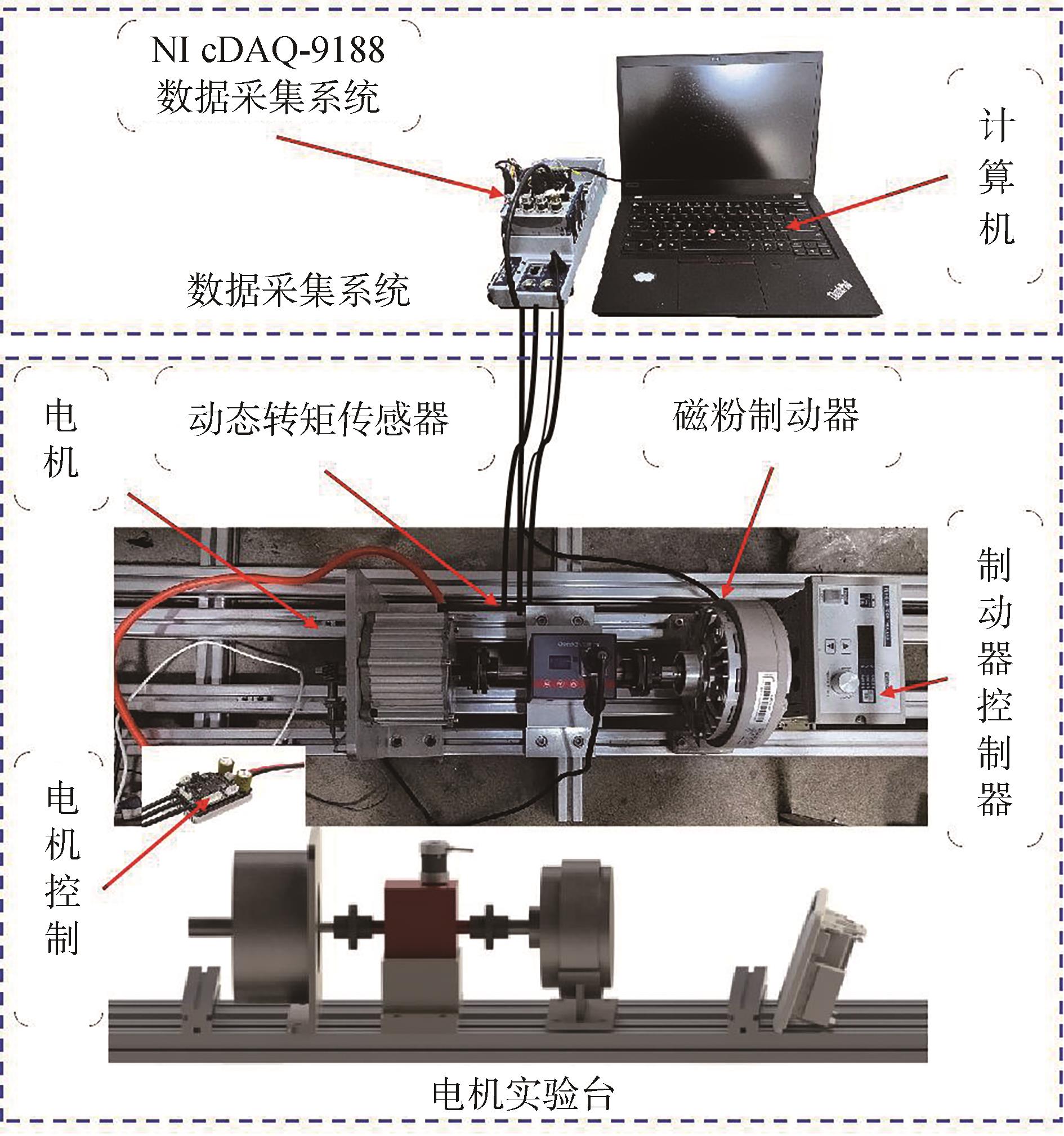 NI cDAQ-9188
数据采集系统

计算机

数据采集系统

电机

动态转矩传感器

磁粉制动器

制动器控制器

电机控制

电机实验台