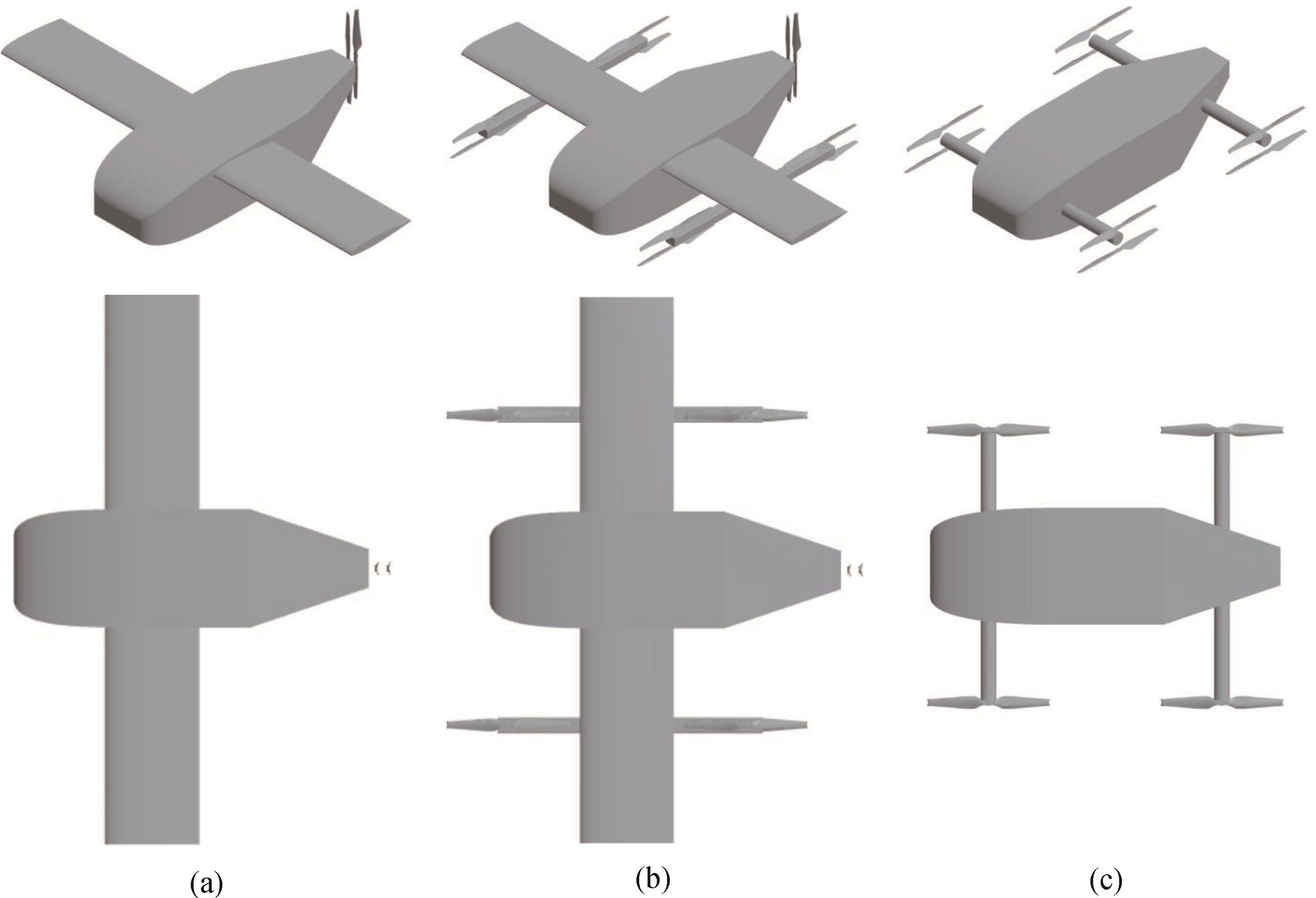 (a)

(b)

(c)