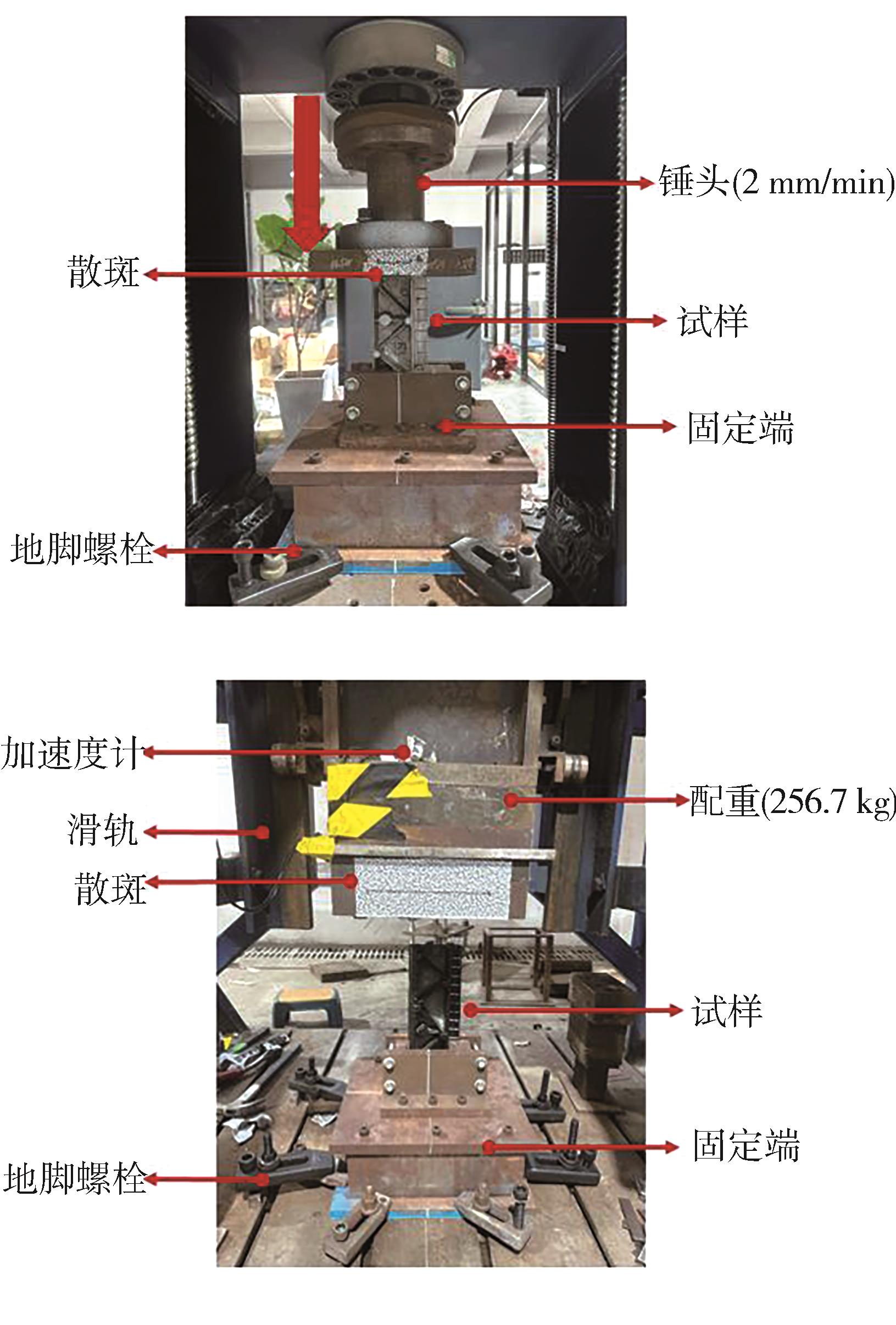 锤头(2 mm/min)

散斑

试样

固定端

地脚螺栓

加速度计

配重(256.7 kg)

滑轨

散斑

试样

固定端

地脚螺栓