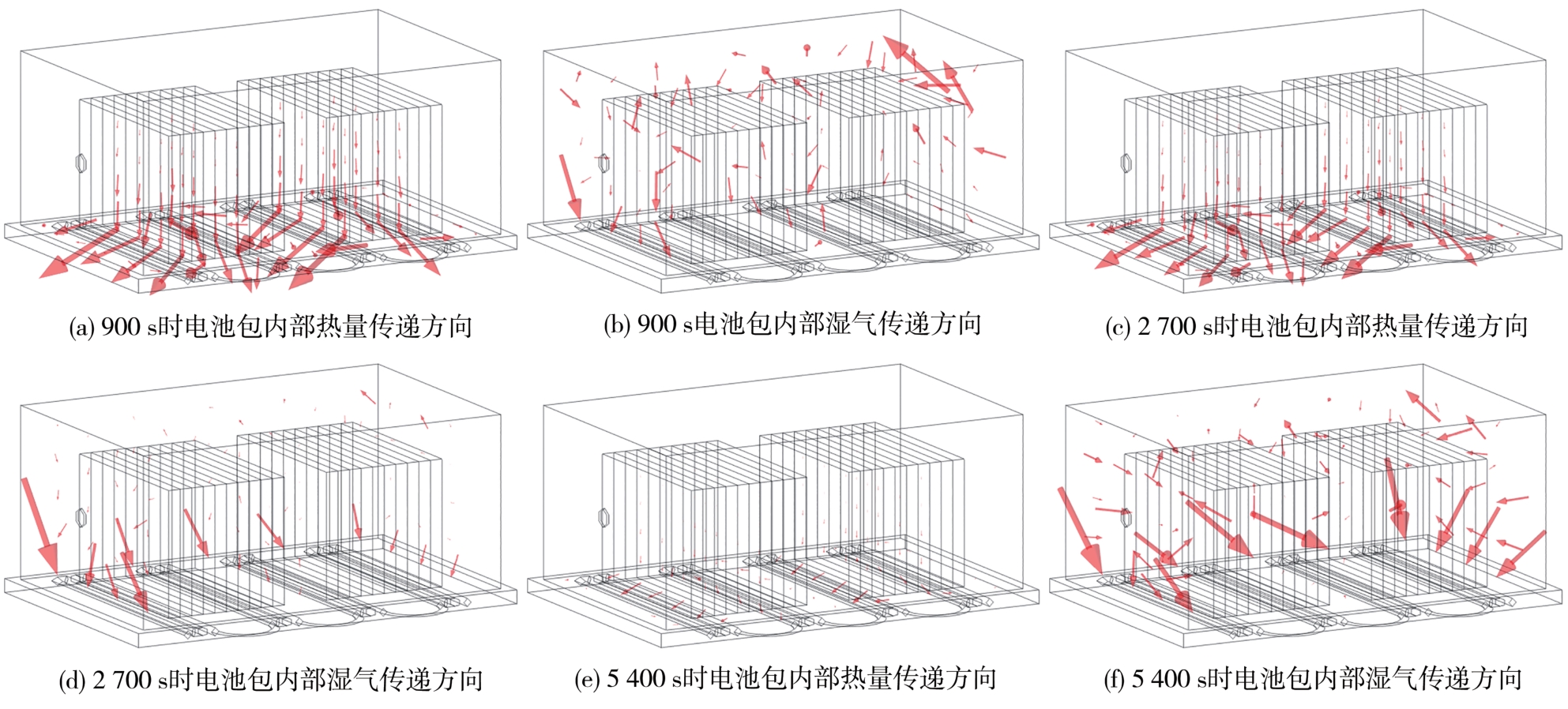 (a) 900 s时电池包内部热量传递方向

(b) 900 s电池包内部湿气传递方向

(c) 2 700 s时电池包内部热量传递方向

(d) 2 700 s时电池包内部湿气传递方向

(e) 5 400 s时电池包内部热量传递方向

(f) 5 400 s时电池包内部湿气传递方向