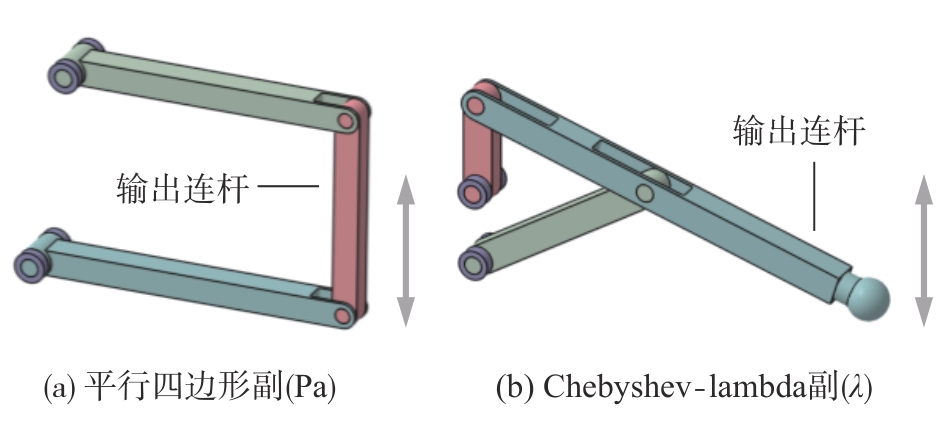 输出连杆

输出连杆

(a) 平行四边形副(Pa)

(b) Chebyshev-lambda副($\lambda$)