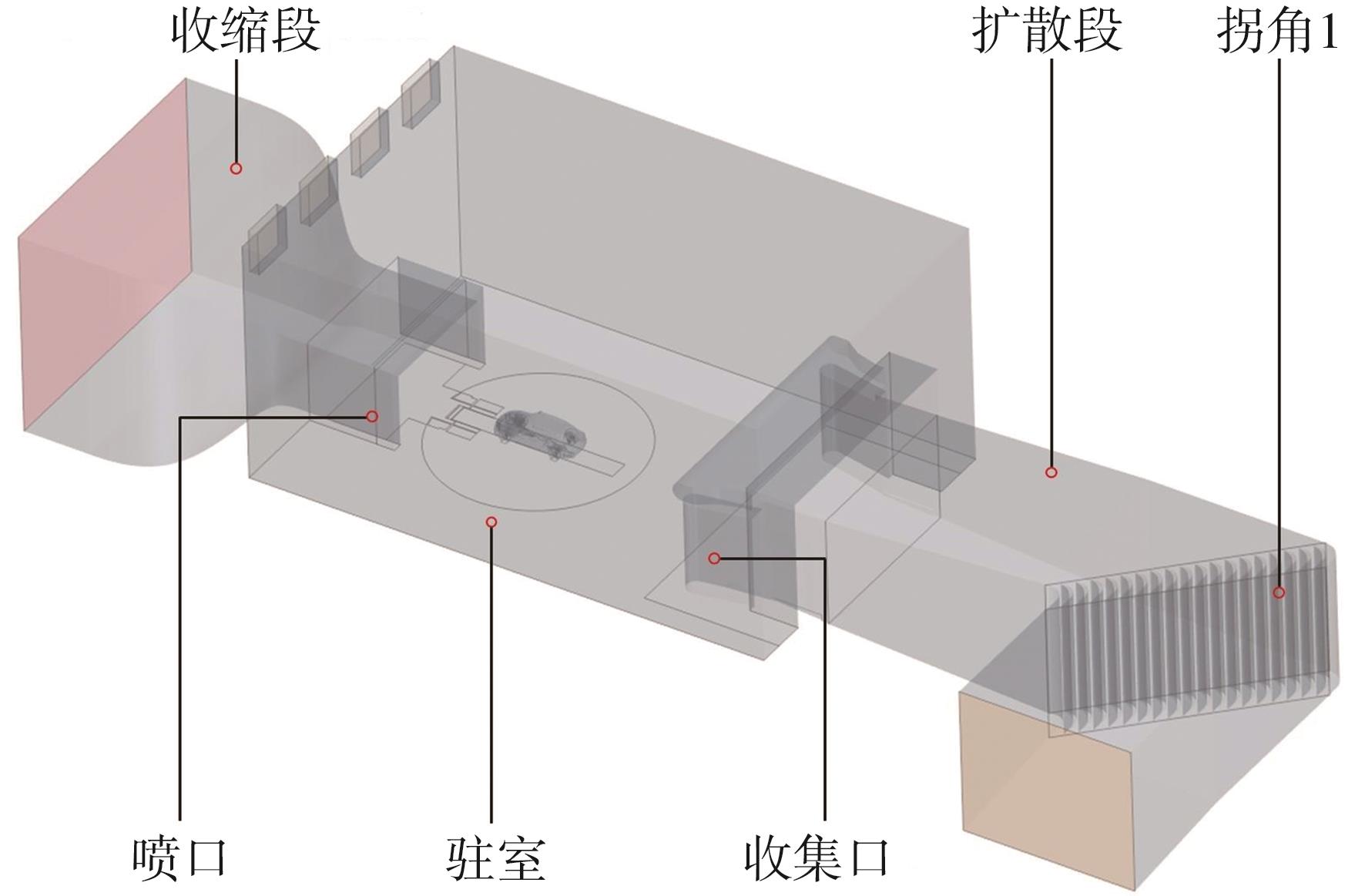 收缩段

扩散段

拐角1

喷口

驻室

收集口